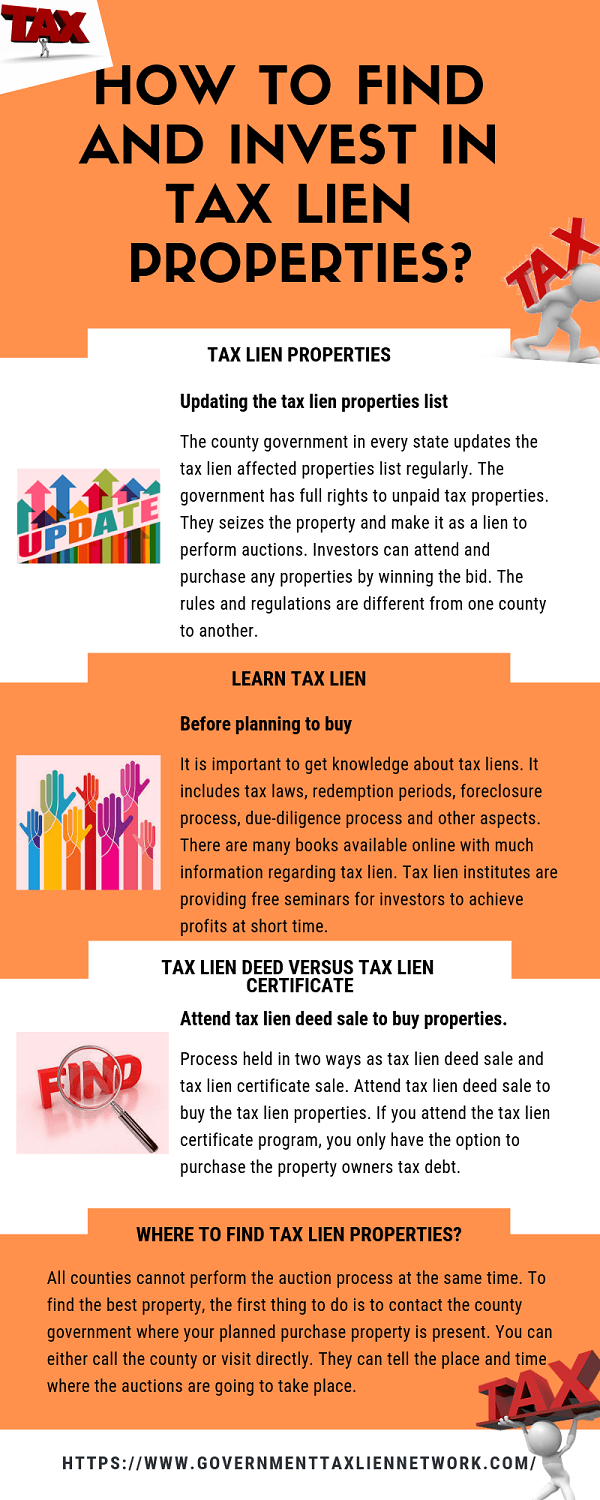 TAX

HOW TO FIND AND INVEST IN TAX LIEN PROPERTIES?

TAX

TAX LIEN PROPERTIES

Updating the tax lien properties list

UPDATE

The county government in every state updates the tax lien affected properties list regularly. The government has full rights to unpaid tax properties. They seizes the property and make it as a lien to perform auctions. Investors can attend and purchase any properties by winning the bid. The rules and regulations are different from one county to another.

LEARN TAX LIEN

Before planning to buy

It is important to get knowledge about tax liens. It includes tax laws, redemption periods, foreclosure process, due-diligence process and other aspects. There are many books available online with much information regarding tax lien. Tax lien institutes are providing free seminars for investors to achieve profits at short time.

TAX LIEN DEED VERSUS TAX LIEN CERTIFICATE

Attend tax lien deed sale to buy properties.

FIND

Process held in two ways as tax lien deed sale and tax lien certificate sale. Attend tax lien deed sale to buy the tax lien properties. If you attend the tax lien certificate program, you only have the option to purchase the property owners tax debt.

WHERE TO FIND TAX LIEN PROPERTIES?

All counties cannot perform the auction process at the same time. To find the best property, the first thing to do is to contact the county government where your planned purchase property is present. You can either call the county or visit directly. They can tell the place and time where the auctions are going to take place.

TAX

HTTPS://WWW.GOVERNMENTTAXLIENNETWORK.COM/